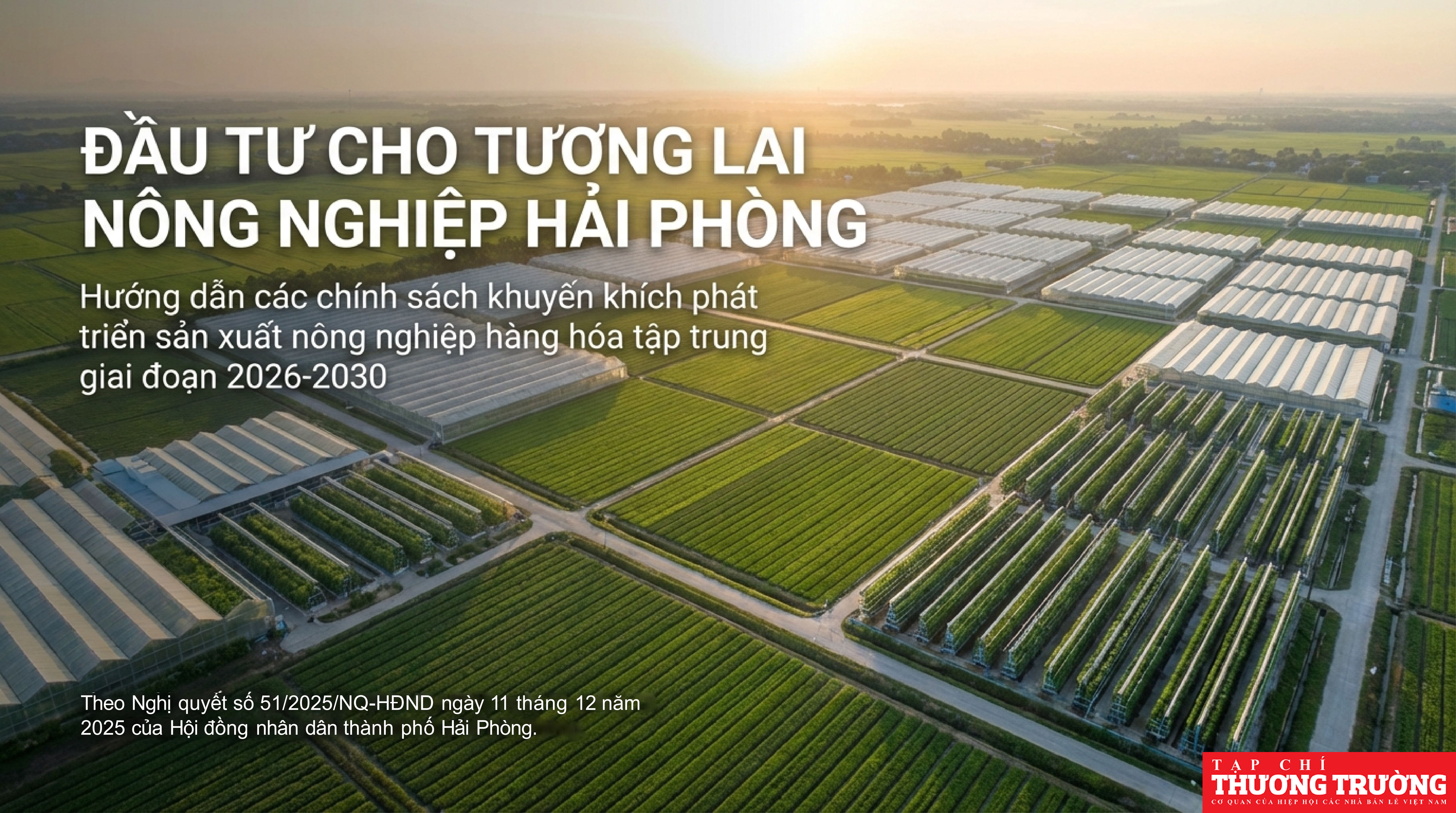 ĐẦU TƯ CHO TƯƠNG LAI NÔNG NGHIỆP HẢI PHÒNG

Hướng dẫn các chính sách khuyến khích phát triển sản xuất nông nghiệp hàng hóa tập trung giai đoạn 2026-2030

Theo Nghị quyết số 51/2025/NQ-HĐND ngày 11 tháng 12 năm 2025 của Hội đồng nhân dân thành phố Hải Phòng.

TẠP CHÍ
THƯƠNG TRƯỜNG
CƠ QUAN CỦA HIỆP HỘI CÁC NHÀ BÁN LẺ VIỆT NAM