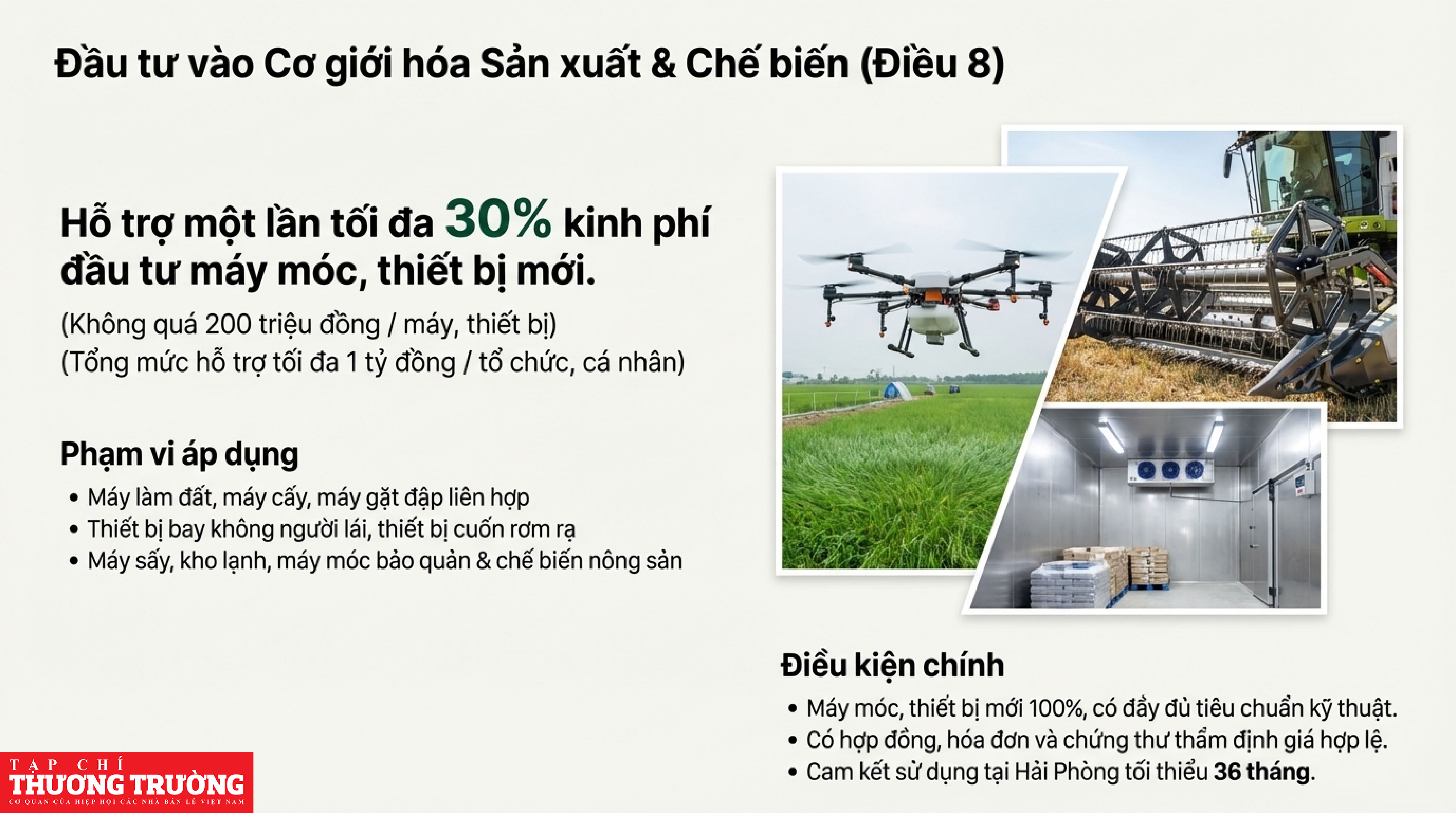 Đầu tư vào Cơ giới hóa Sản xuất & Chế biến (Điều 8)

Hỗ trợ một lần tối đa 30% kinh phí đầu tư máy móc, thiết bị mới.

(Không quá 200 triệu đồng / máy, thiết bị)
(Tổng mức hỗ trợ tối đa 1 tỷ đồng / tổ chức, cá nhân)

Phạm vi áp dụng

• Máy làm đất, máy cấy, máy gặt đập liên hợp
• Thiết bị bay không người lái, thiết bị cuốn rơm rạ
• Máy sấy, kho lạnh, máy móc bảo quản & chế biến nông sản

Điều kiện chính

• Máy móc, thiết bị mới 100%, có đầy đủ tiêu chuẩn kỹ thuật.
• Có hợp đồng, hóa đơn và chứng thư thẩm định giá hợp lệ.
• Cam kết sử dụng tại Hải Phòng tối thiểu 36 tháng.

TẠP CHÍ
THƯƠNG TRƯỜNG
CƠ QUAN CỦA HIỆP HỘI CÁC NHÀ BÁN LẺ VIỆT NAM